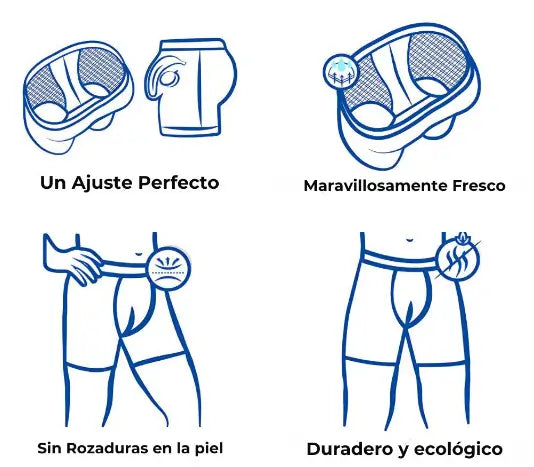 Un Ajuste Perfecto

Maravillosamente Fresco

Sin Rozaduras en la piel

Duradero y ecológico