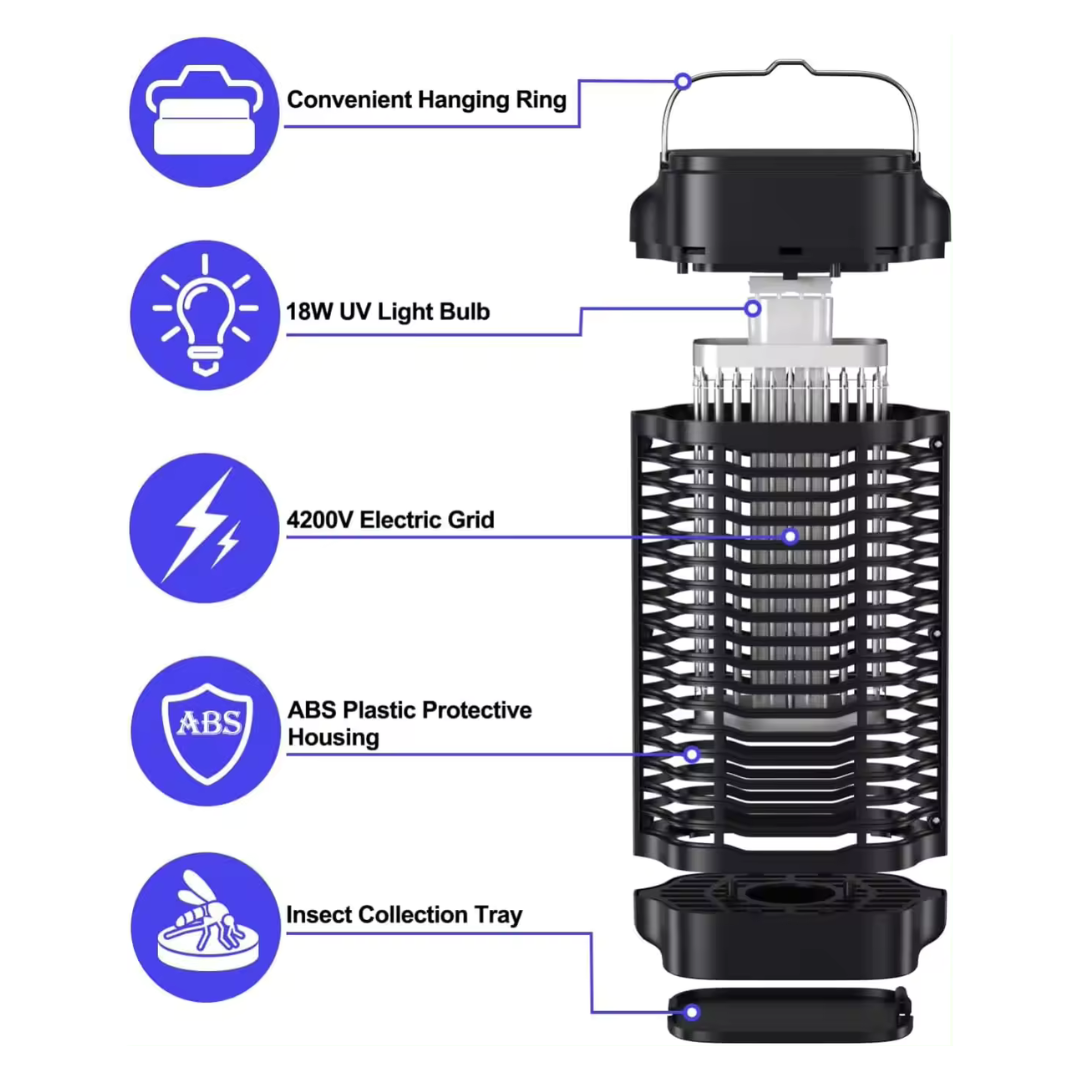 Convenient Hanging Ring

18W UV Light Bulb

4200V Electric Grid

ABS

ABS Plastic Protective Housing

Insect Collection Tray