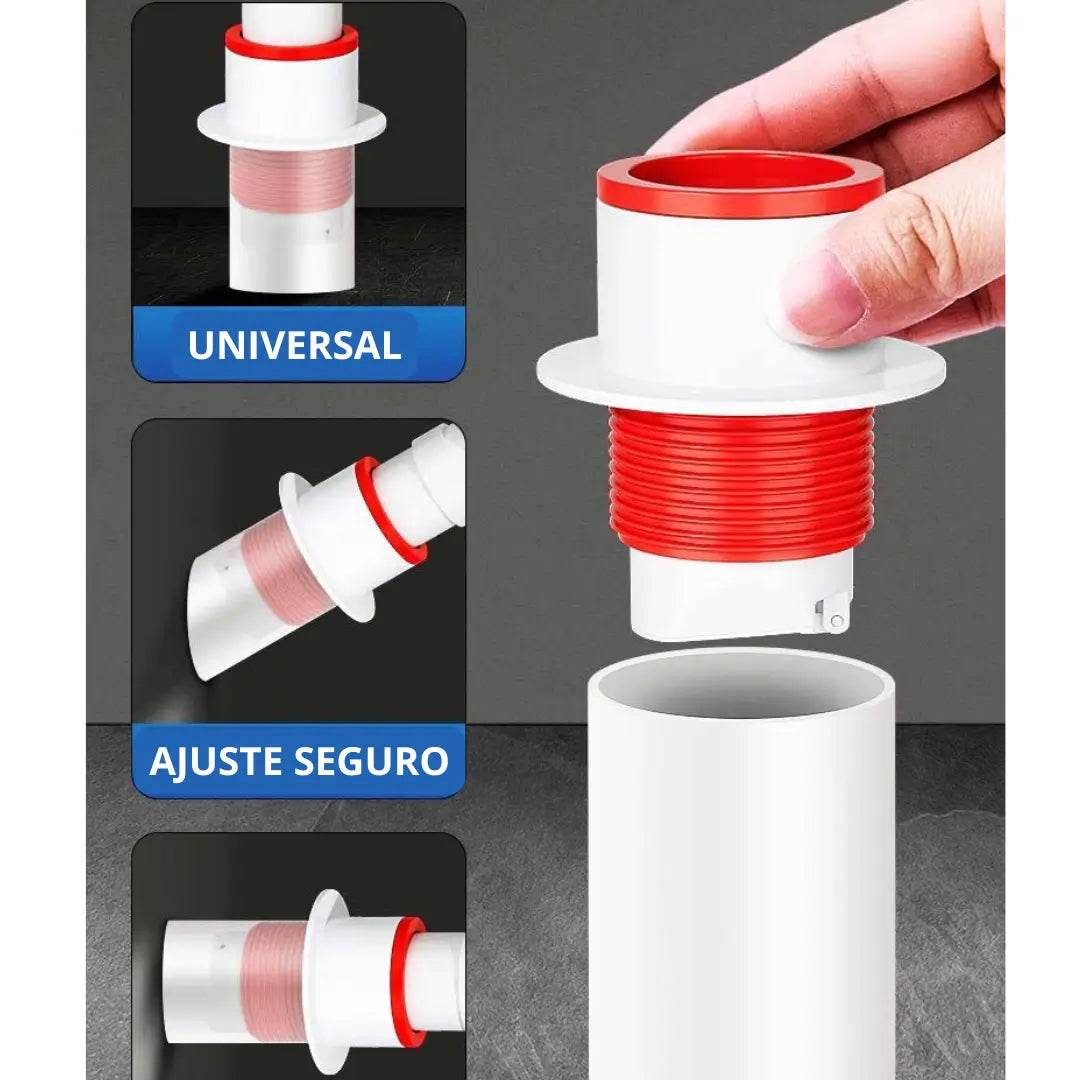 UNIVERSAL

AJUSTE SEGURO