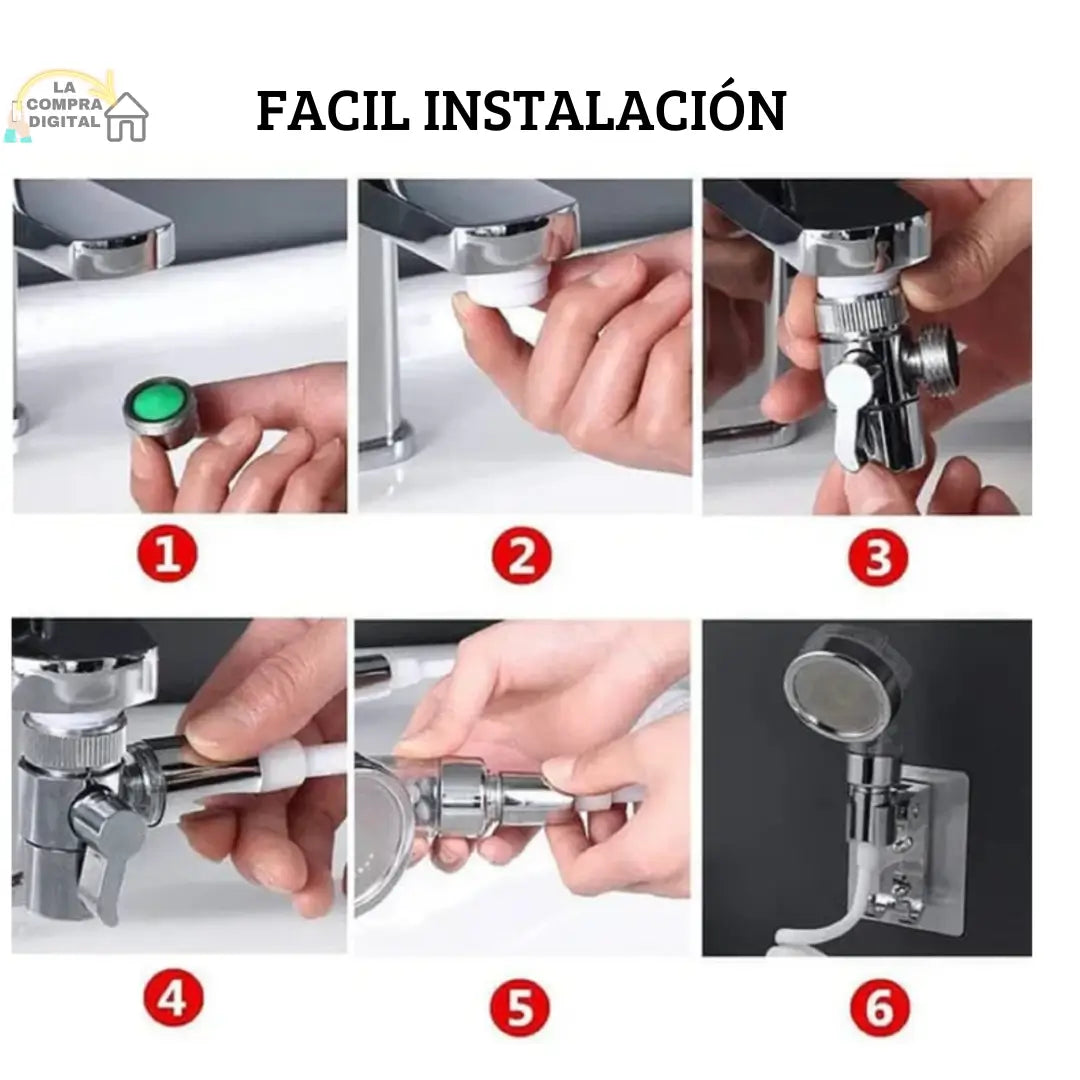 LA COMPRA DIGITAL

FACIL INSTALACIÓN

1

2

3

4

5

6