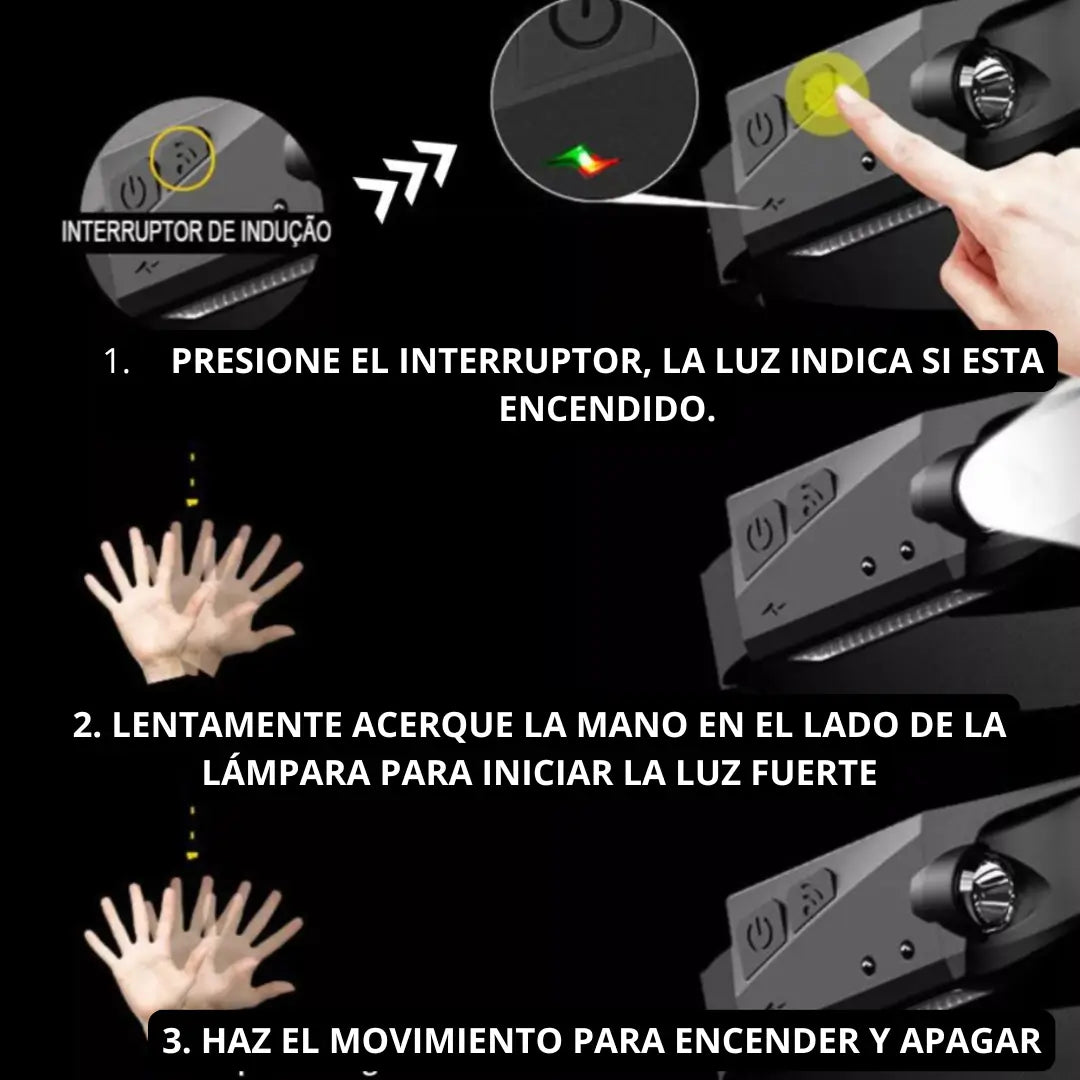 INTERRUPTOR DE INDUÇÃO

1. PRESIONE EL INTERRUPTOR, LA LUZ INDICA SI ESTA ENCENDIDO.

2. LENTAMENTE ACERQUE LA MANO EN EL LADO DE LA LÁMPARA PARA INICIAR LA LUZ FUERTE

3. HAZ EL MOVIMIENTO PARA ENCENDER Y APAGAR