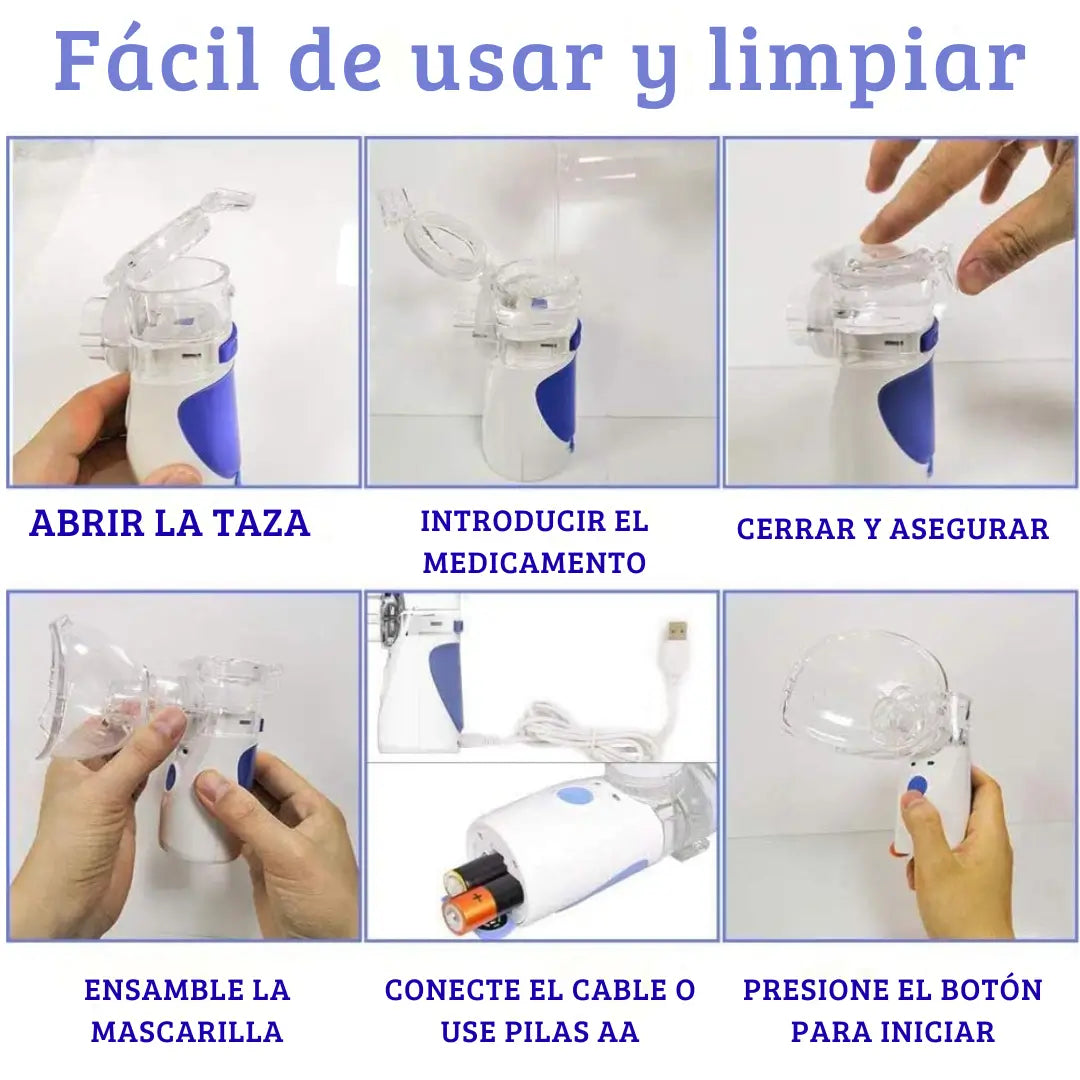 Fácil de usar y limpiar

ABRIR LA TAZA

INTRODUCIR EL MEDICAMENTO

CERRAR Y ASEGURAR

ENSAMBLE LA MASCARILLA

CONECTE EL CABLE O USE PILAS AA

PRESIONE EL BOTÓN PARA INICIAR