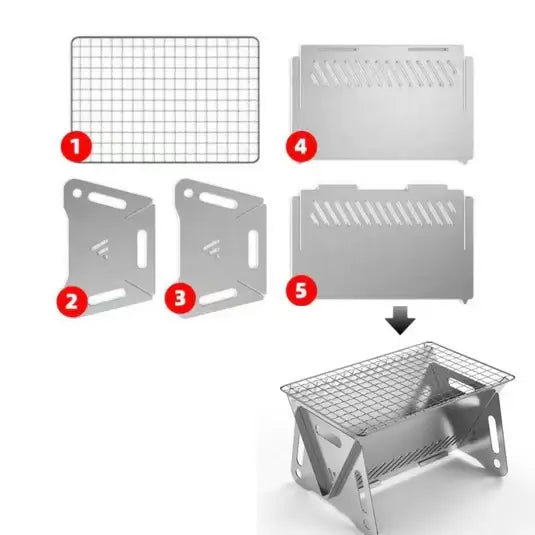 1
4
2
3
5