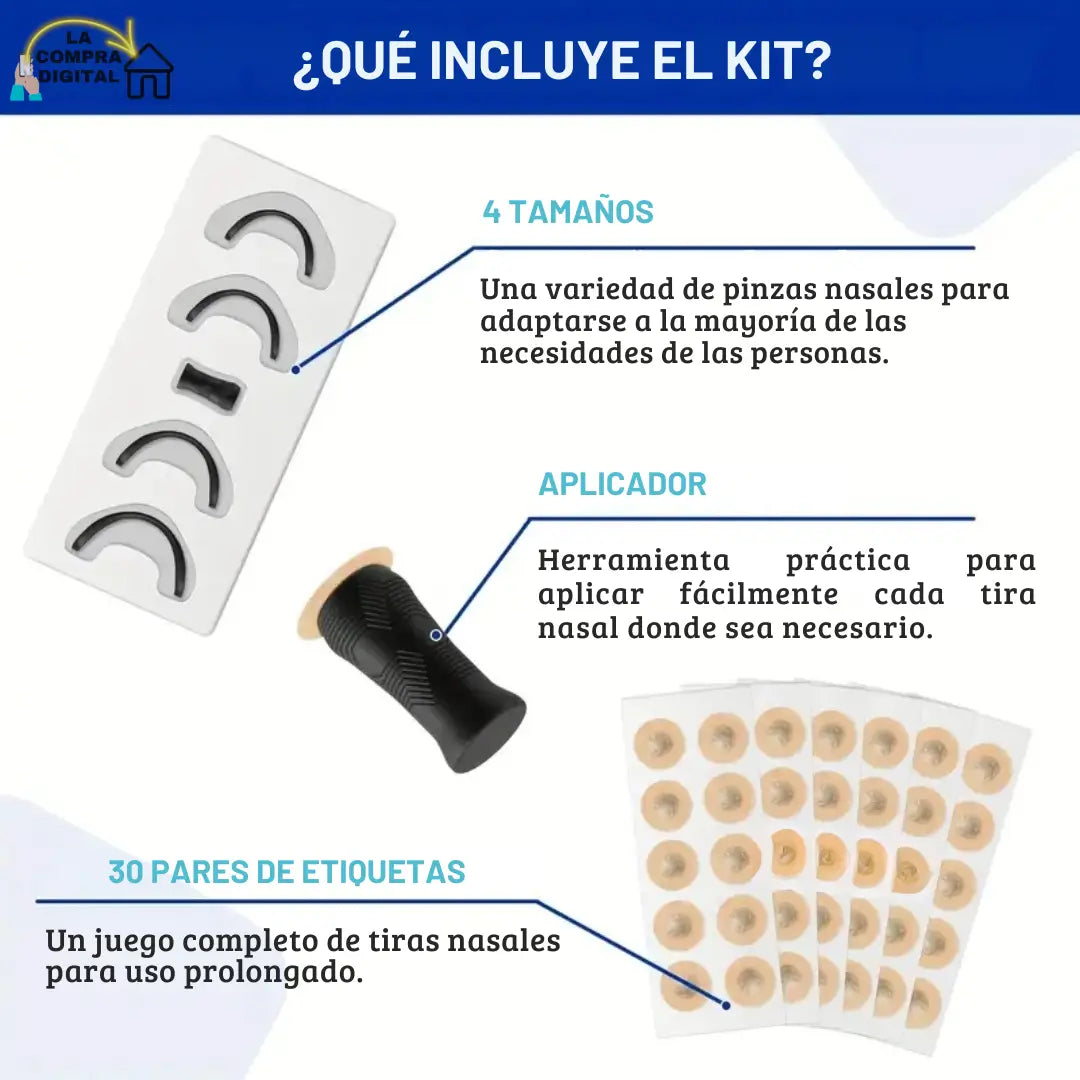 LA COMPRA DIGITAL

¿QUÉ INCLUYE EL KIT?

4 TAMAÑOS

Una variedad de pinzas nasales para adaptarse a la mayoría de las necesidades de las personas.

APLICADOR

Herramienta práctica para aplicar fácilmente cada tira nasal donde sea necesario.

30 PARES DE ETIQUETAS

Un juego completo de tiras nasales para uso prolongado.