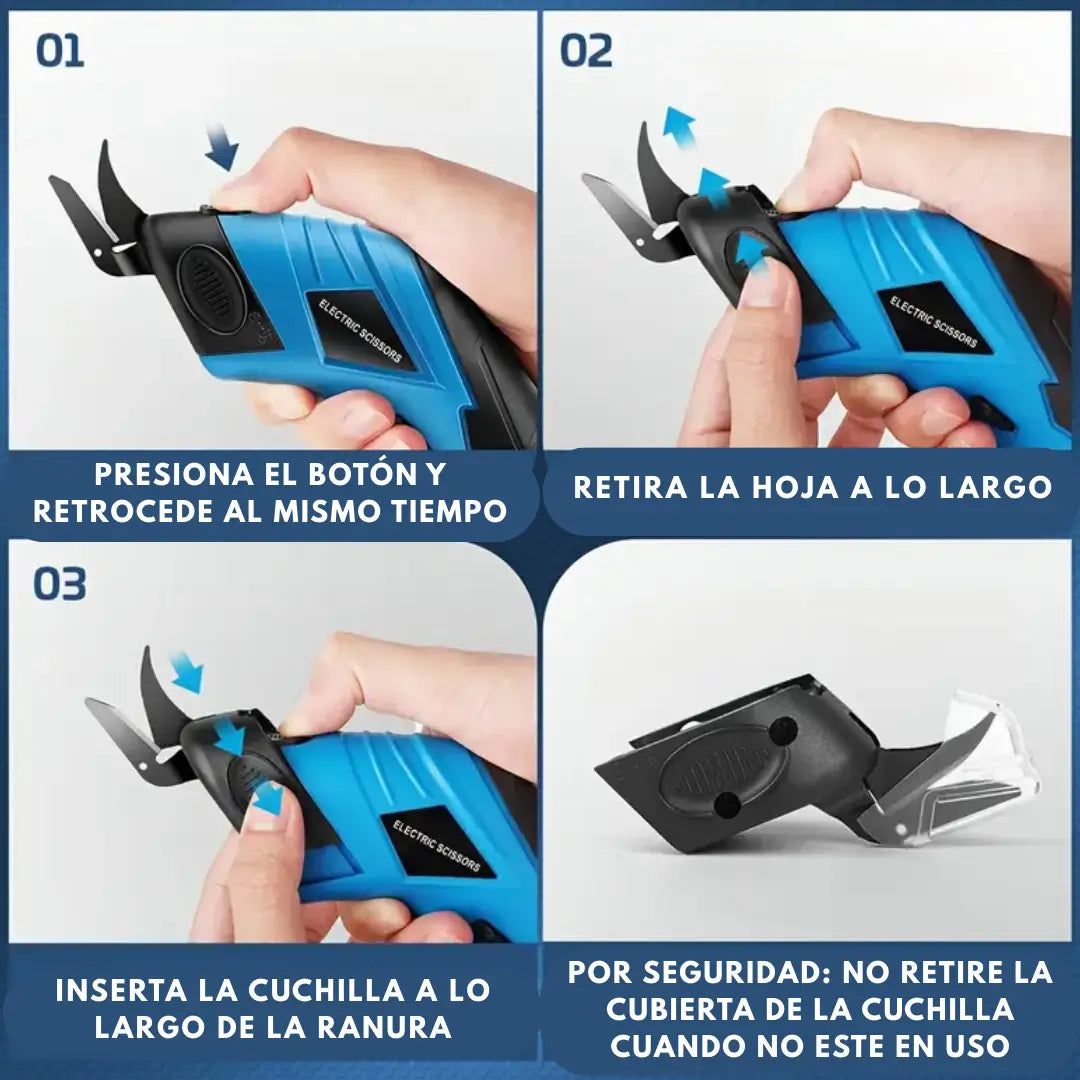 01

ELECTRIC SCISSORS

PRESIONA EL BOTÓN Y RETROCEDE AL MISMO TIEMPO

02

ELECTRIC SCISSORS

RETIRA LA HOJA A LO LARGO

03

ELECTRIC SCISSORS

INSERTA LA CUCHILLA A LO LARGO DE LA RANURA

POR SEGURIDAD: NO RETIRE LA CUBIERTA DE LA CUCHILLA CUANDO NO ESTE EN USO