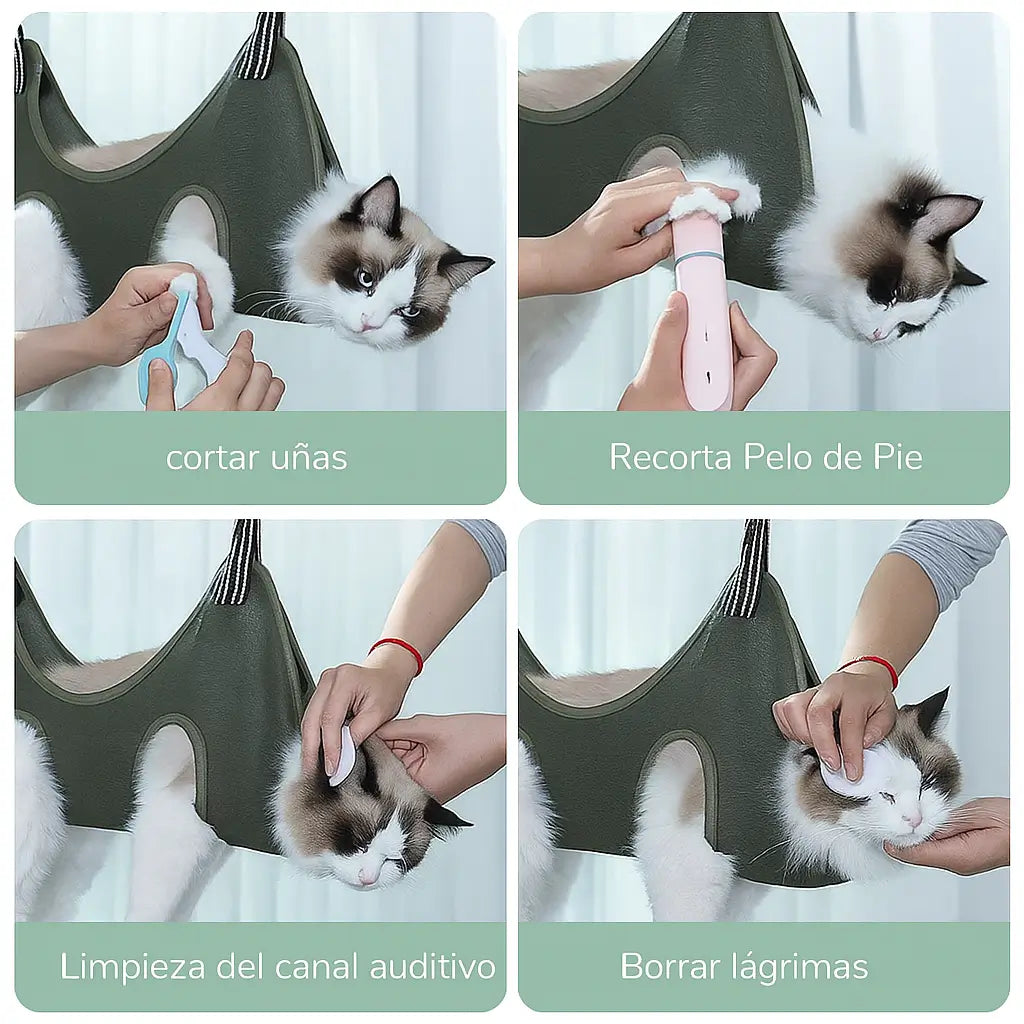 cortar uñas

Recorta Pelo de Pie

Limpieza del canal auditivo

Borrar lágrimas