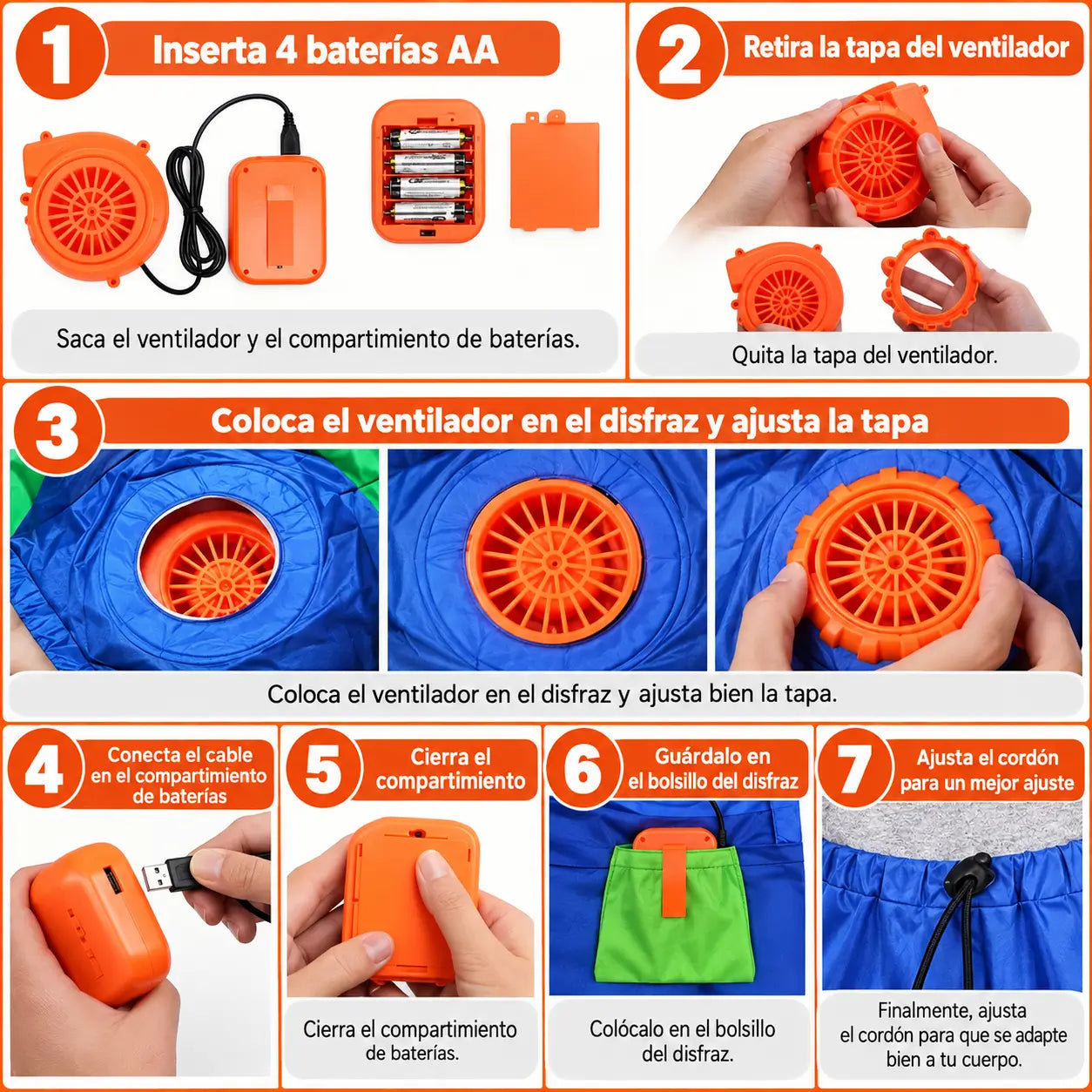 1 Inserta 4 baterías AA

Saca el ventilador y el compartimiento de baterías.

2 Retira la tapa del ventilador

Quita la tapa del ventilador.

3 Coloca el ventilador en el disfraz y ajusta la tapa

Coloca el ventilador en el disfraz y ajusta bien la tapa.

4 Conecta el cable en el compartimiento de baterías

5 Cierra el compartimiento

Cierra el compartimiento de baterías.

6 Guárdalo en el bolsillo del disfraz

Colócalo en el bolsillo del disfraz.

7 Ajusta el cordón para un mejor ajuste

Finalmente, ajusta el cordón para que se adapte bien a tu cuerpo.