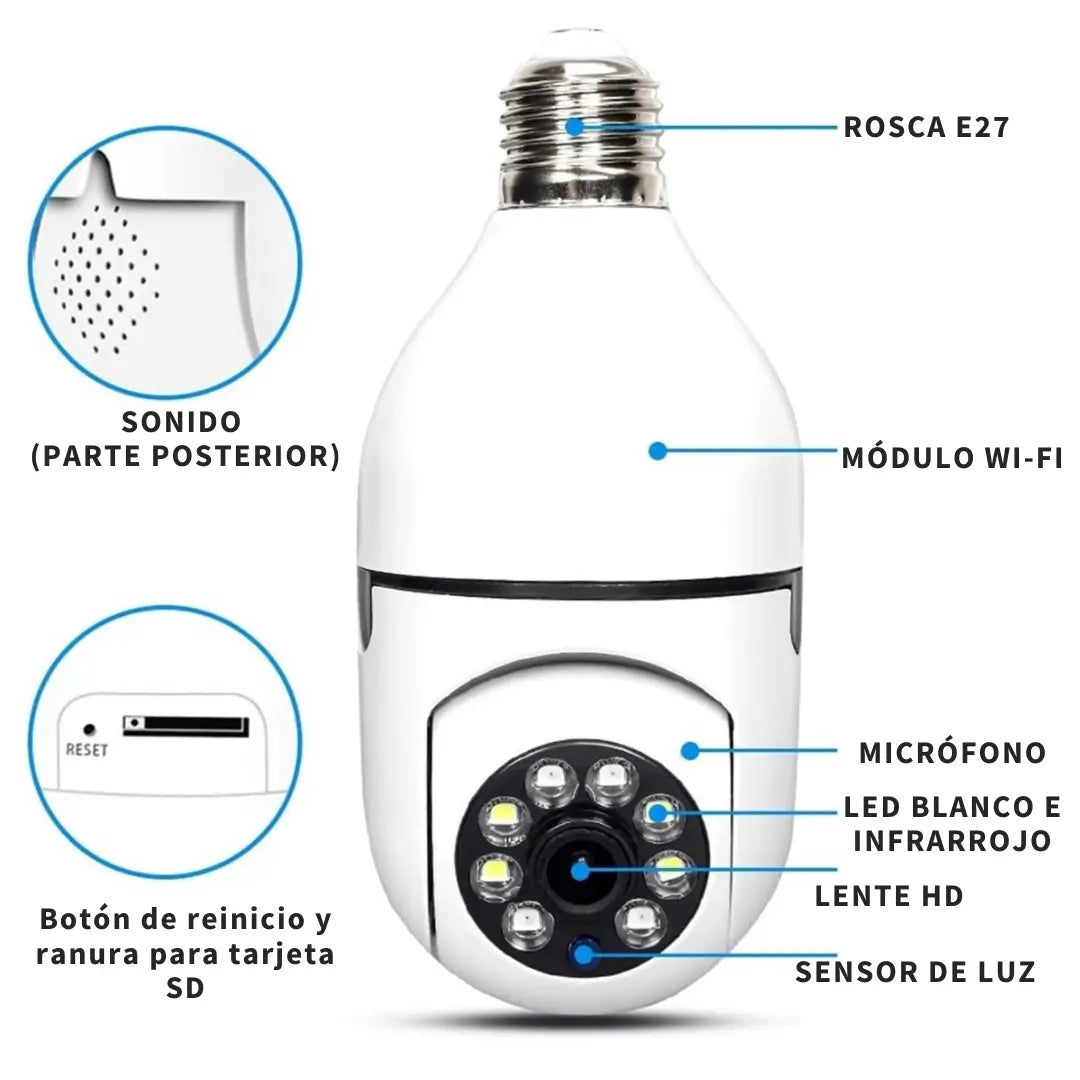 ROSCA E27

SONIDO
(PARTE POSTERIOR)

MÓDULO WI-FI

RESET

MICRÓFONO

LED BLANCO E INFRARROJO

LENTE HD

Botón de reinicio y ranura para tarjeta SD

SENSOR DE LUZ