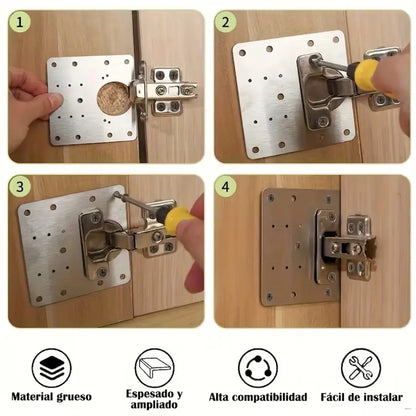 1

2

3

4

Material grueso

Espesado y ampliado

Alta compatibilidad

Fácil de instalar