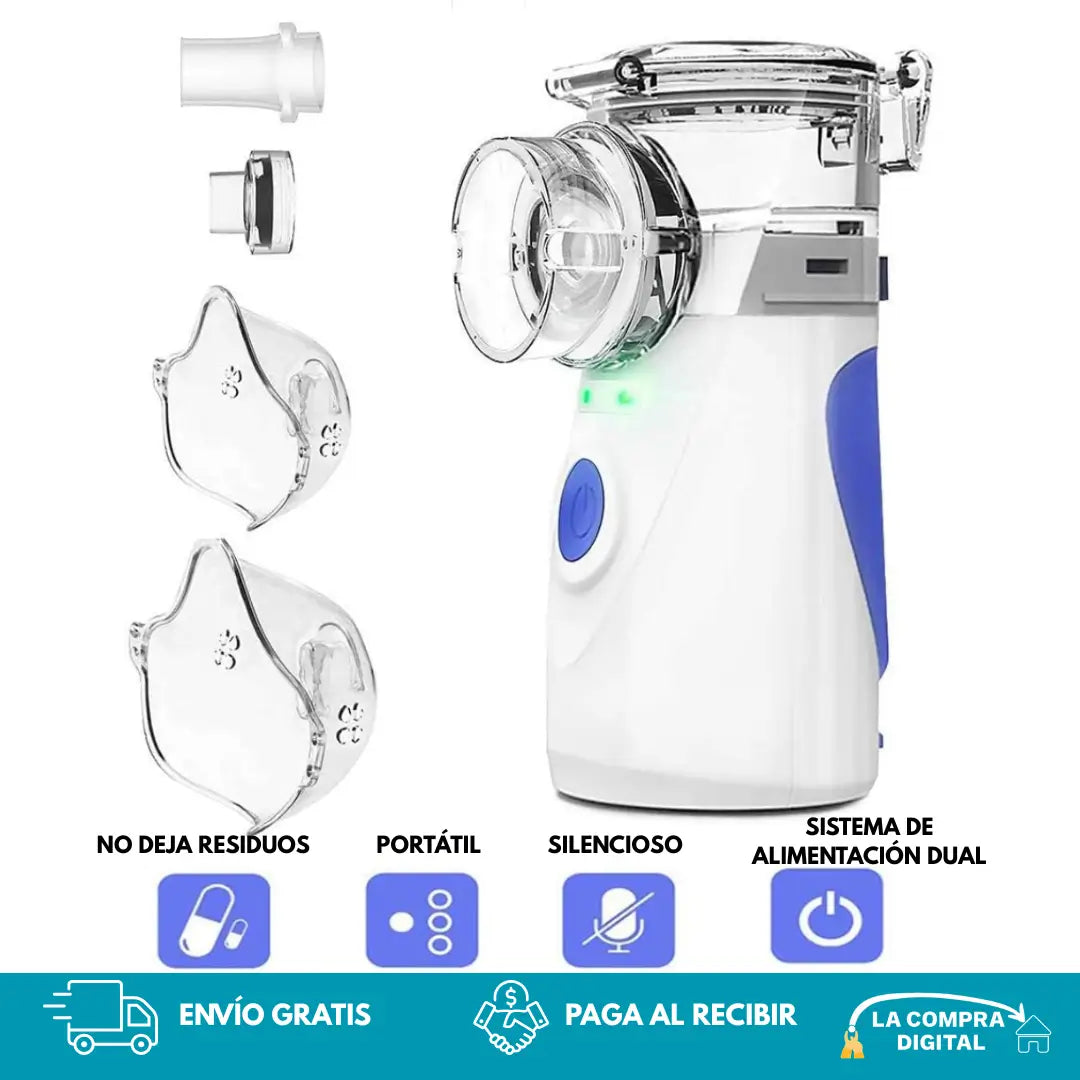 NO DEJA RESIDUOS

PORTÁTIL

SILENCIOSO

SISTEMA DE ALIMENTACIÓN DUAL

ENVÍO GRATIS

PAGA AL RECIBIR

LA COMPRA DIGITAL