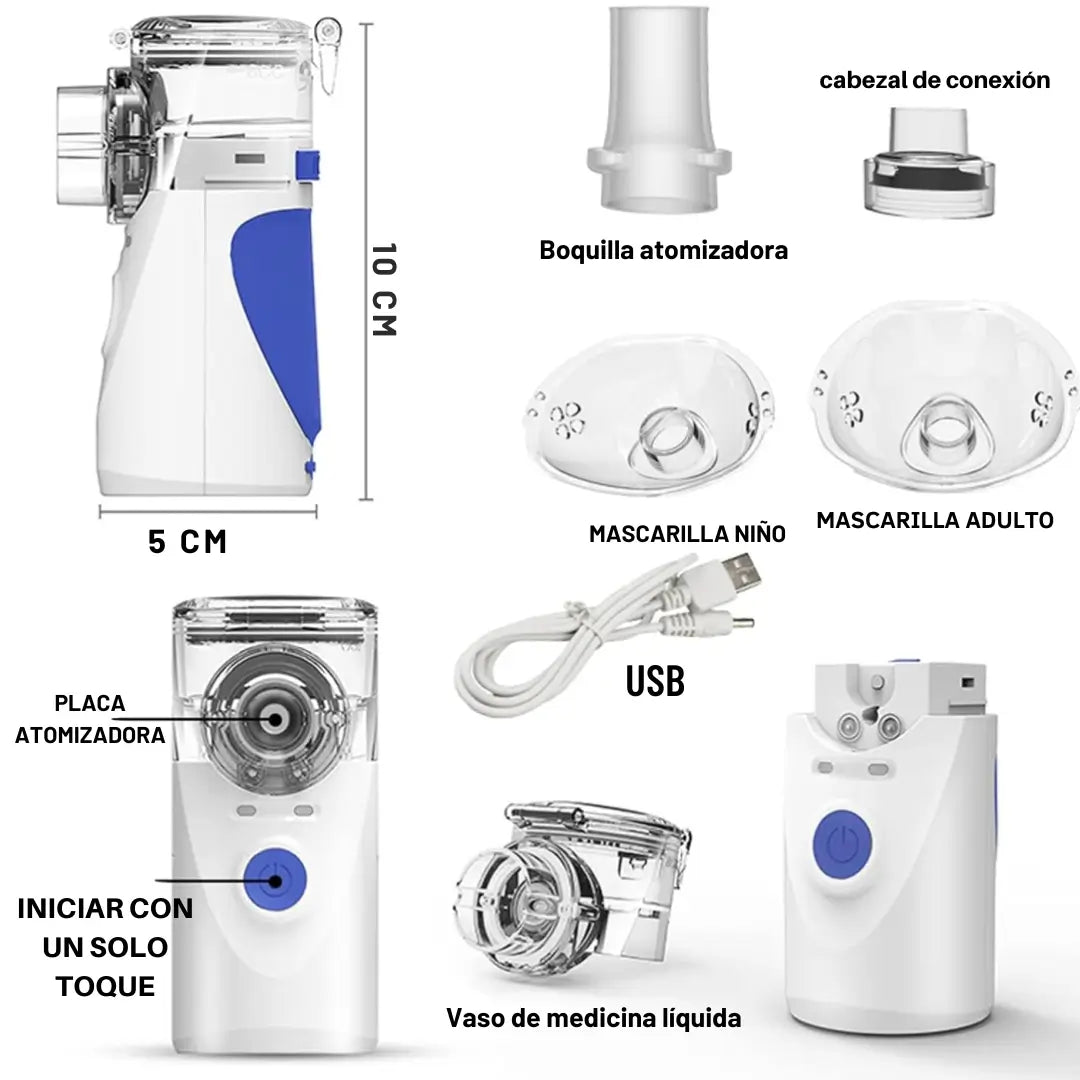 10 CM

5 CM

cabezal de conexión

Boquilla atomizadora

MASCARILLA NIÑO

MASCARILLA ADULTO

USB

PLACA ATOMIZADORA

INICIAR CON UN SOLO TOQUE

Vaso de medicina líquida