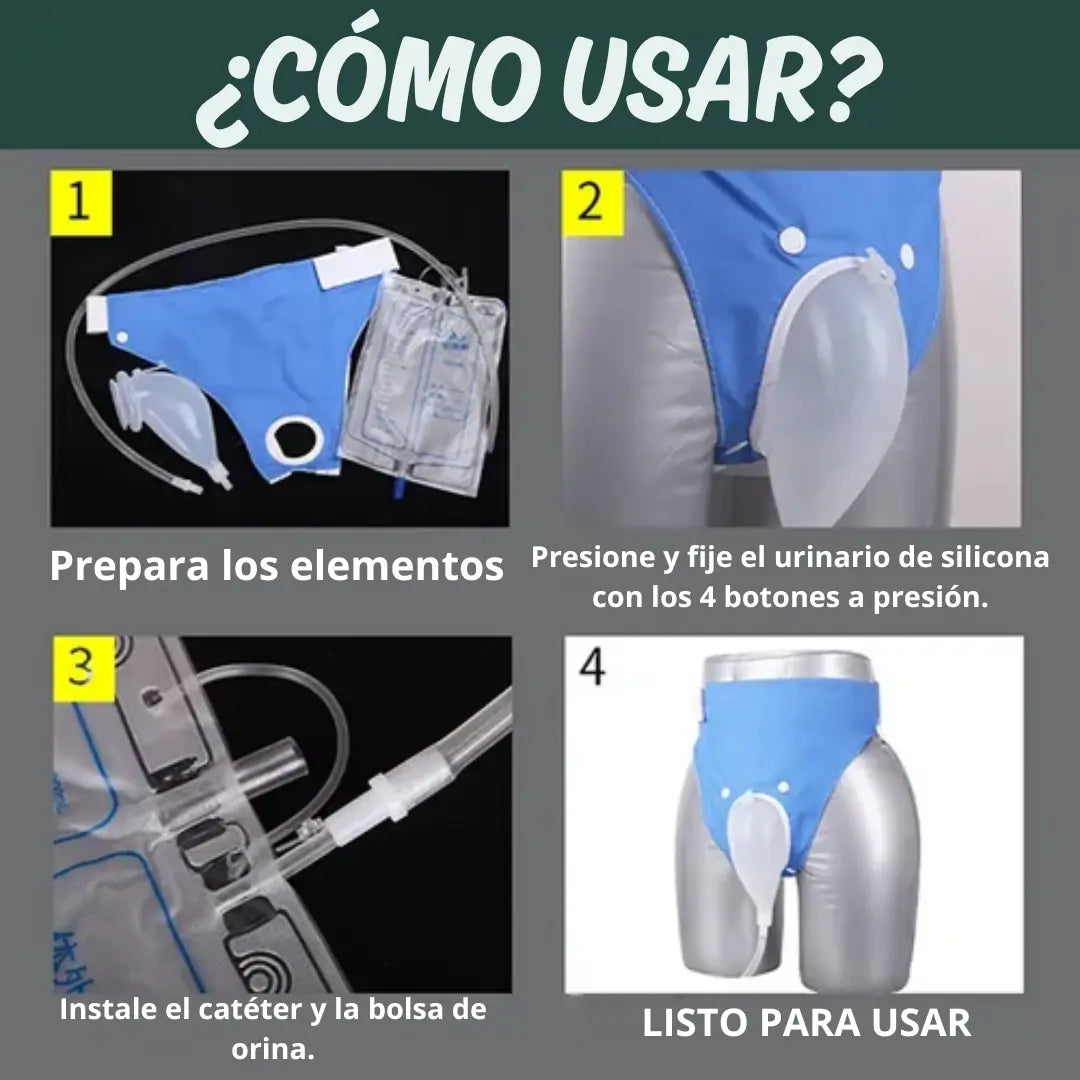 ¿CÓMO USAR?

1

Prepara los elementos

2

Presione y fije el urinario de silicona con los 4 botones a presión.

3

Instale el catéter y la bolsa de orina.

4

LISTO PARA USAR