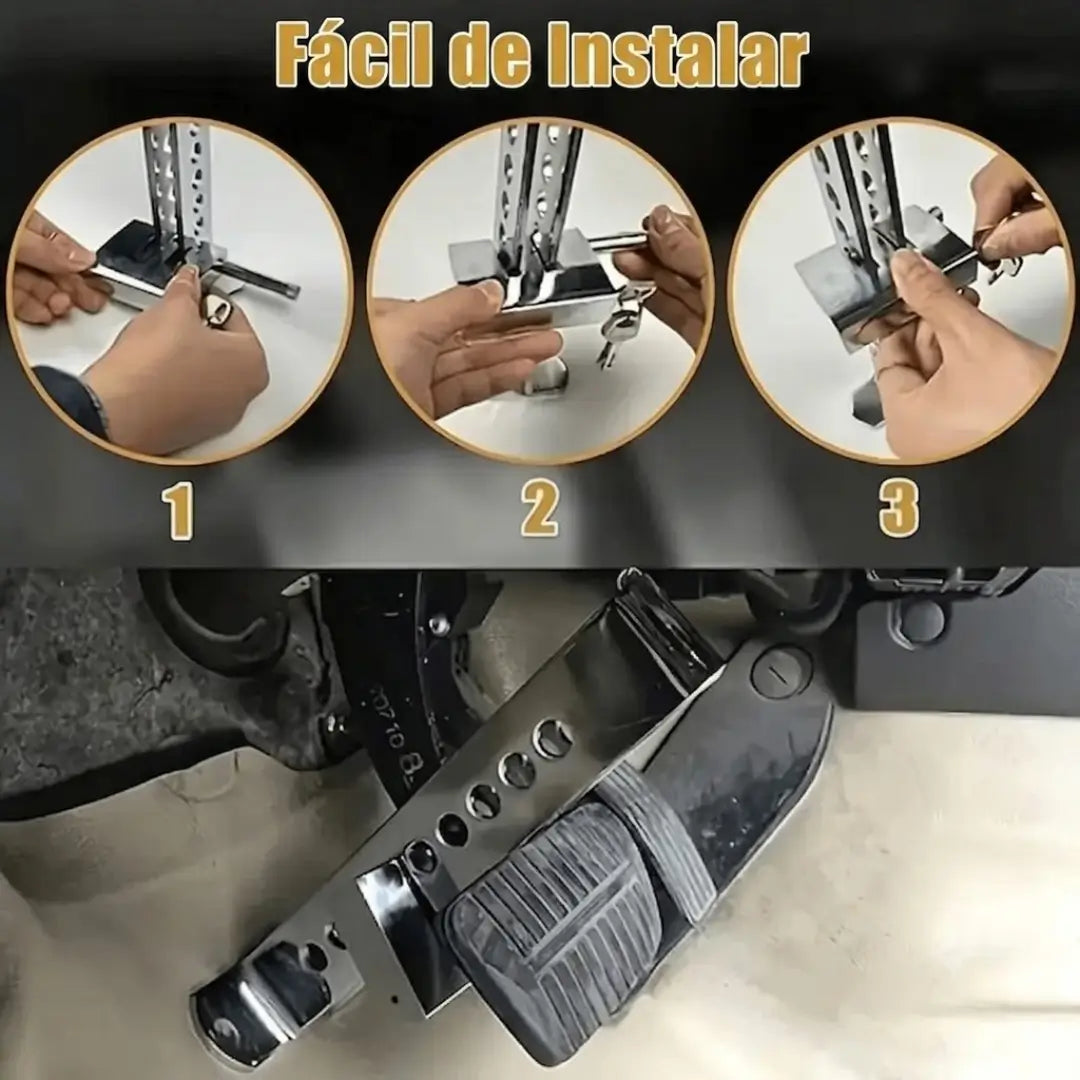 Fácil de Instalar

1

2

3